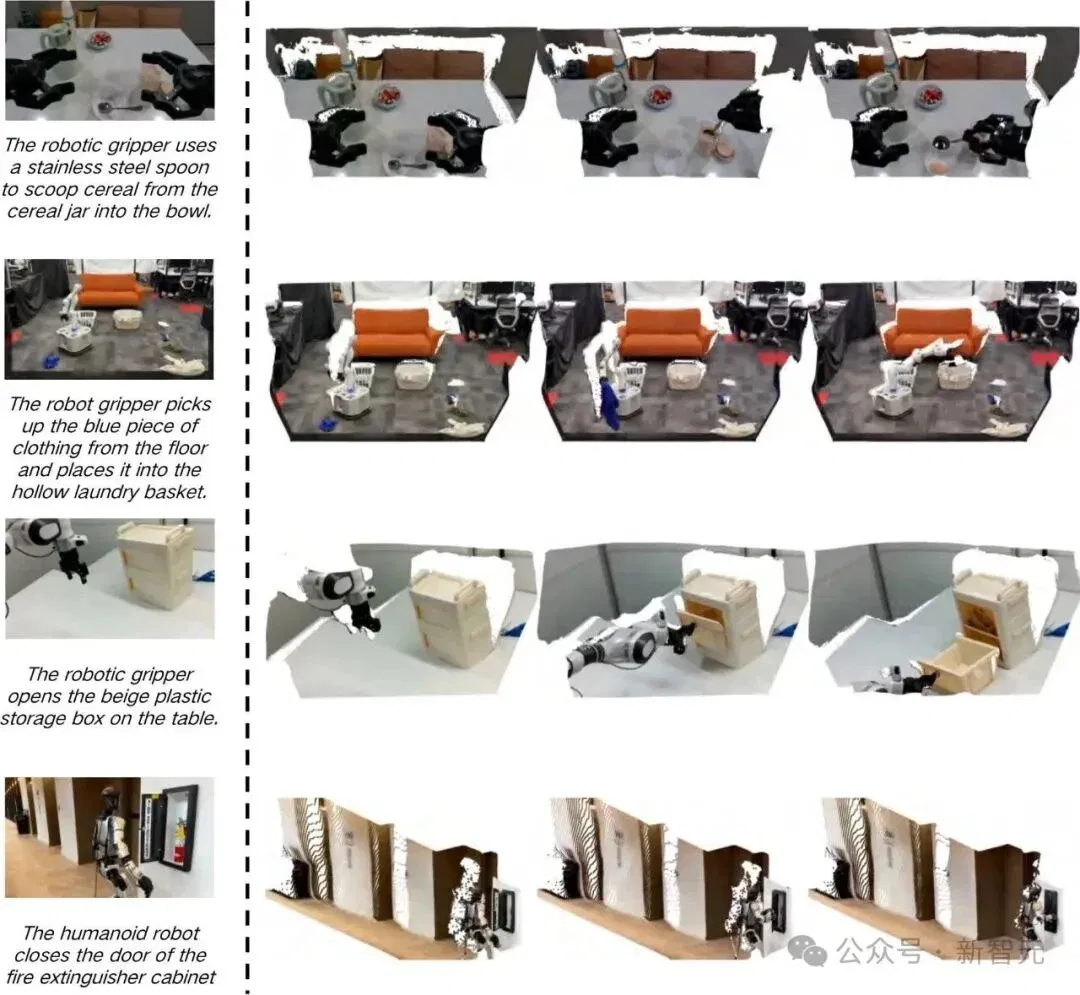 The robotic gripper uses a stainless steel spoon to scoop cereal from the cereal jar into the bowl.

The robot gripper picks up the blue piece of clothing from the floor and places it into the hollow laundry basket.

The robotic gripper opens the beige plastic storage box on the table.

The humanoid robot closes the door of the fire extinguisher cabinet

公众号 · 新智元